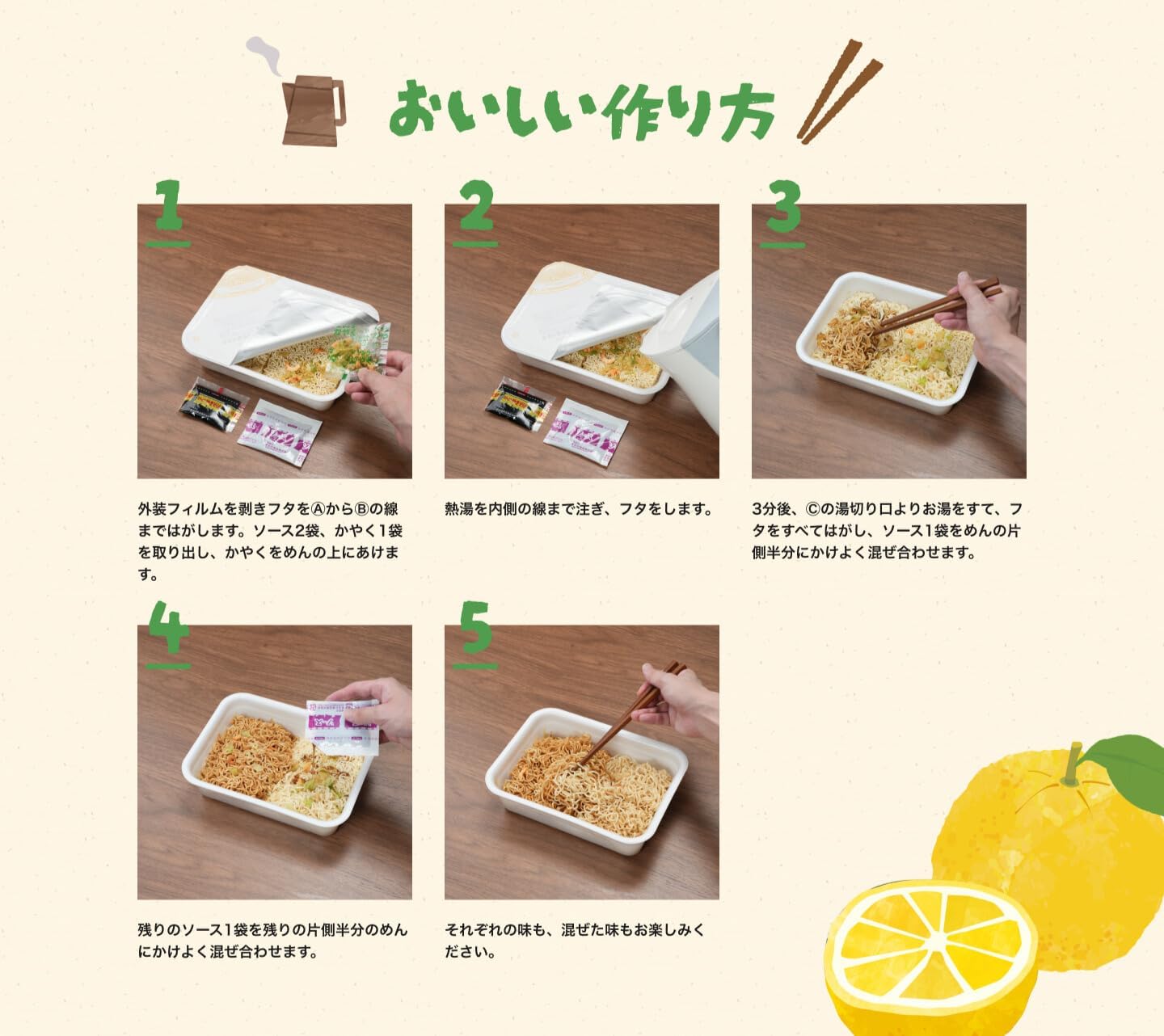 おいしい作り方

1

外装フィルムを剥きフタをⒶからⒷの線まではがします。ソース2袋、かやく1袋を取り出し、かやくをめんの上にあけます。

2

熱湯を内側の線まで注ぎ、フタをします。

3

3分後、Ⓒの湯切り口よりお湯をすて、フタをすべてはがし、ソース1袋をめんの片側半分にかけよく混ぜ合わせます。

4

残りのソース1袋を残りの片側半分のめんにかけよく混ぜ合わせます。

5

それぞれの味も、混ぜた味もお楽しみください。